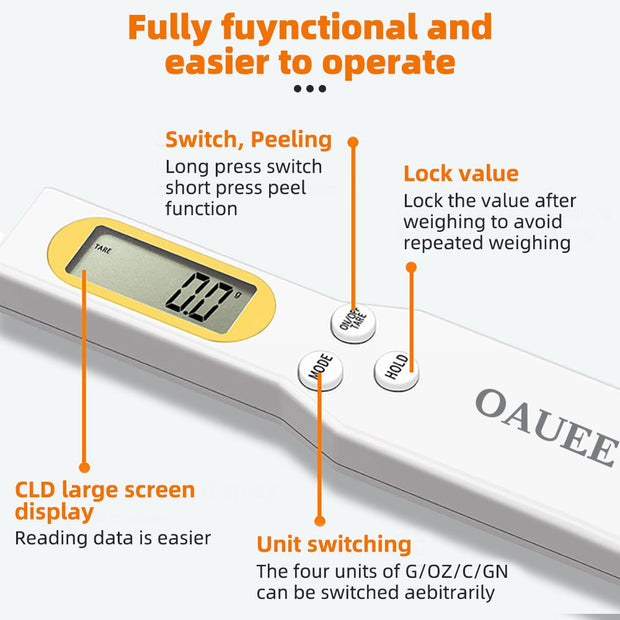 Fully fuynctional and easier to operate

Switch, Peeling
Long press switch short press peel function

Lock value
Lock the value after weighing to avoid repeated weighing

TARE
0.0 g

ON/OFF TARE

MODE

HOLD

OAUEE

CLD large screen display
Reading data is easier

Unit switching
The four units of G/OZ/C/GN can be switched aebitrarily